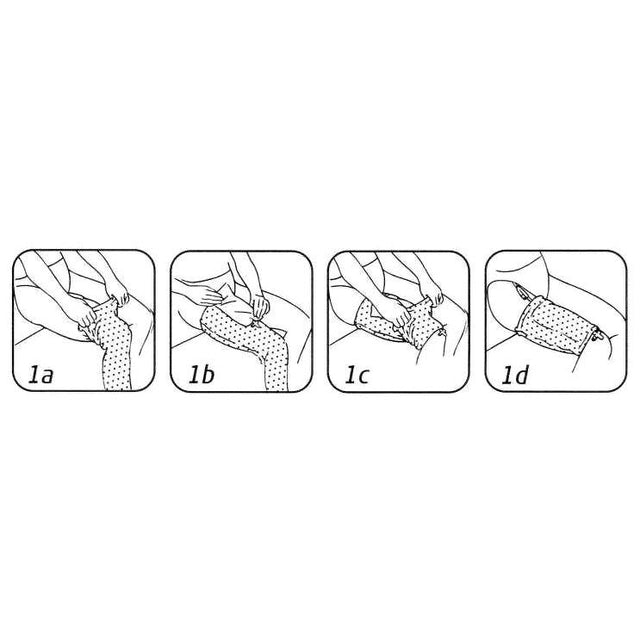 1a

1b

1c

1d