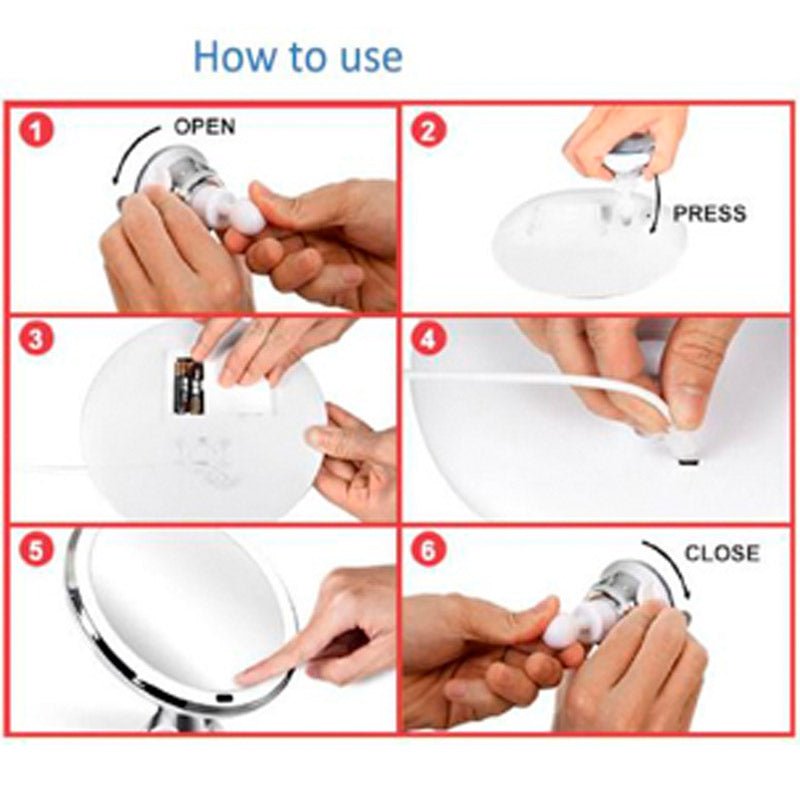 How to use

1 OPEN

2 PRESS

3

4

5

6 CLOSE